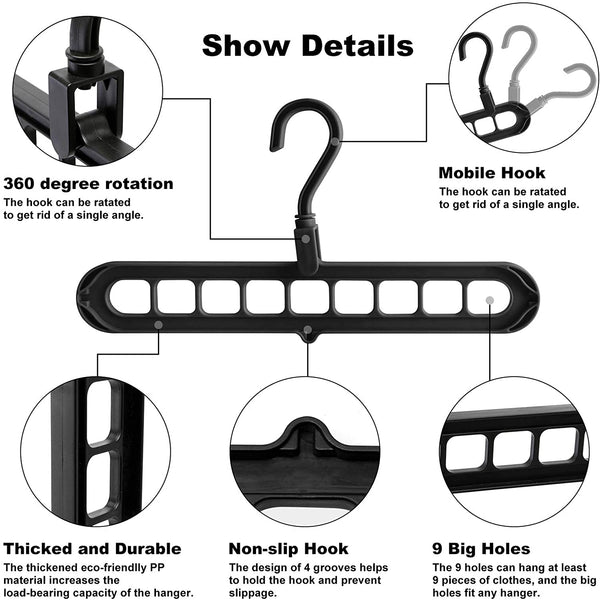 Show Details

360 degree rotation
The hook can be ratated to get rid of a single angle.

Mobile Hook
The hook can be ratated to get rid of a single angle.

Thicked and Durable
The thickened eco-friendlly PP material increases the load-bearing capacity of the hanger.

Non-slip Hook
The design of 4 grooves helps to hold the hook and prevent slippage.

9 Big Holes
The 9 holes can hang at least 9 pieces of clothes, and the big holes fit any hanger.