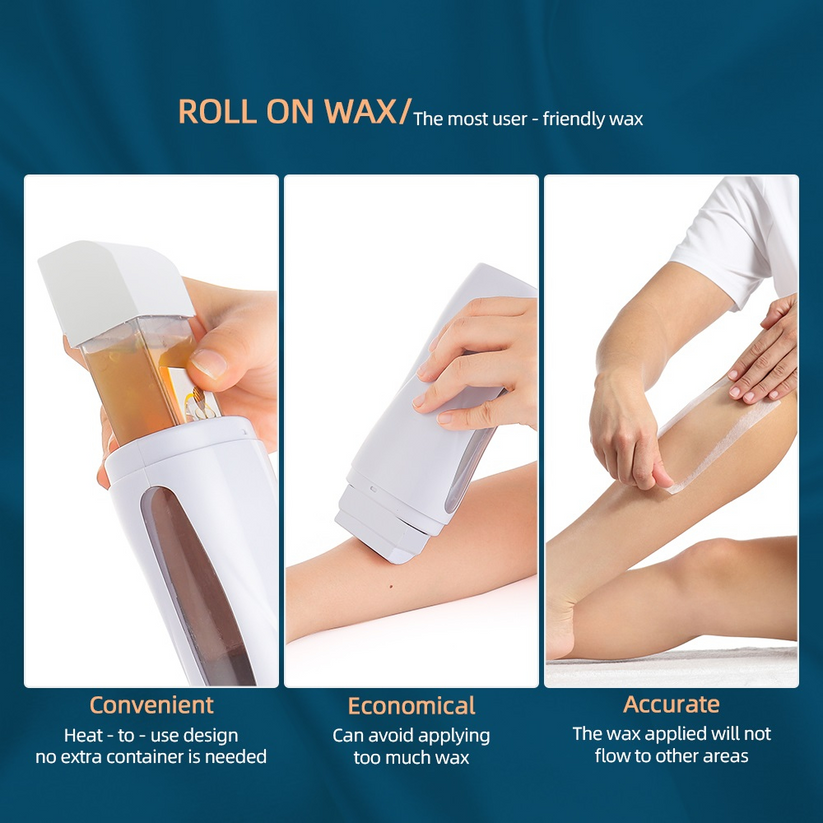 ROLL ON WAX/ The most user - friendly wax

Convenient

Heat - to - use design
no extra container is needed

Economical

Can avoid applying
too much wax

Accurate

The wax applied will not
flow to other areas